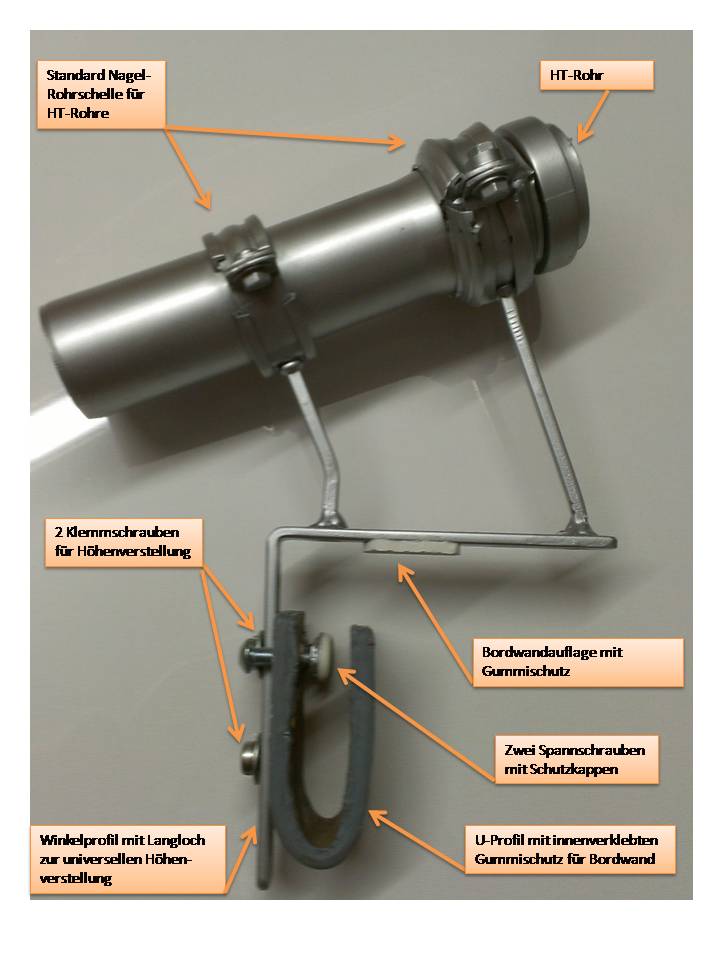 Standard Nagel-Rohrschelle für HT-Rohre

HT-Rohr

2 Klemmschrauben für Höhenverstellung

Bordwandauflage mit Gummischutz

Zwei Spannschrauben mit Schutzkappen

Winkelprofil mit Langloch zur universellen Höhenverstellung

U-Profil mit innenverklebten Gummischutz für Bordwand