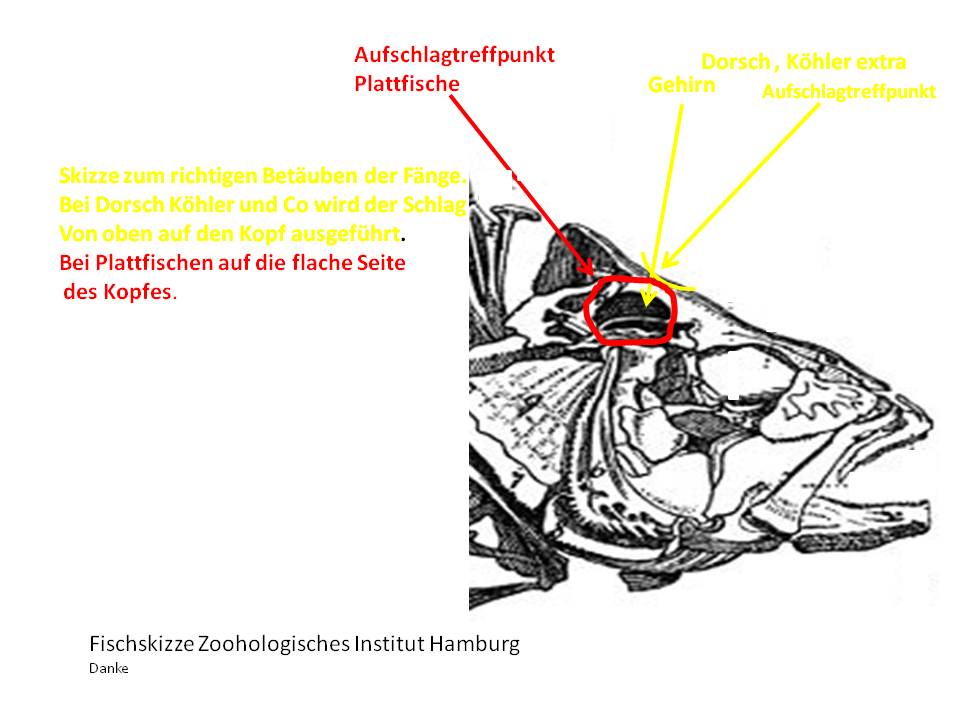 Aufschlagtreffpunkt
Plattfische

Dorsch , Köhler extra
Gehirn
Aufschlagtreffpunkt

Skizze zum richtigen Betäuben der Fänge.
Bei Dorsch Köhler und Co wird der Schlag
Von oben auf den Kopf ausgeführt.
Bei Plattfischen auf die flache Seite
des Kopfes.

Fischskizze Zoohologisches Institut Hamburg
Danke