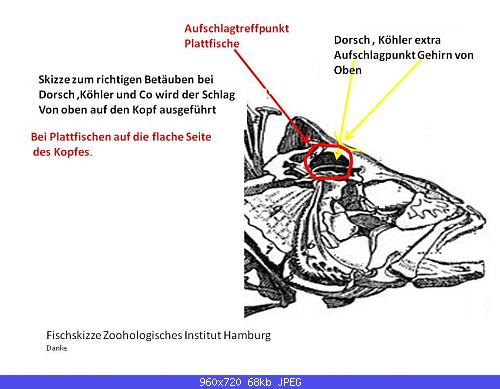 Aufschlagtreffpunkt Plattfische

Dorsch , Köhler extra Aufschlagpunkt Gehirn von Oben

Skizze zum richtigen Betäuben bei Dorsch ,Köhler und Co wird der Schlag Von oben auf den Kopf ausgeführt

Bei Plattfischen auf die flache Seite des Kopfes.

1

Fischskizze Zoohologisches Institut Hamburg

Danke

960x720 68kb JPEG